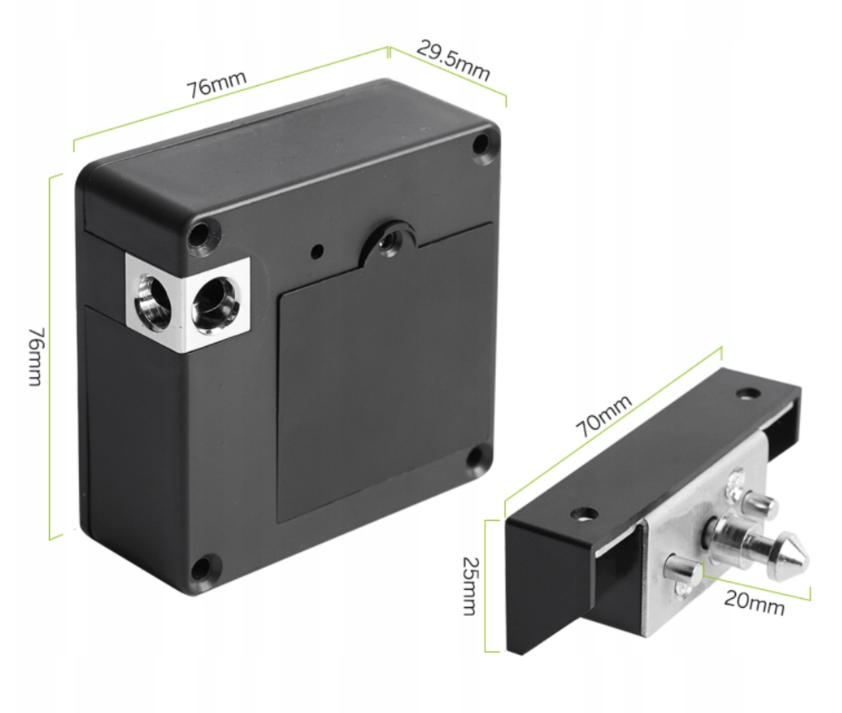 76mm

29.5mm

76mm

70mm

25mm

20mm